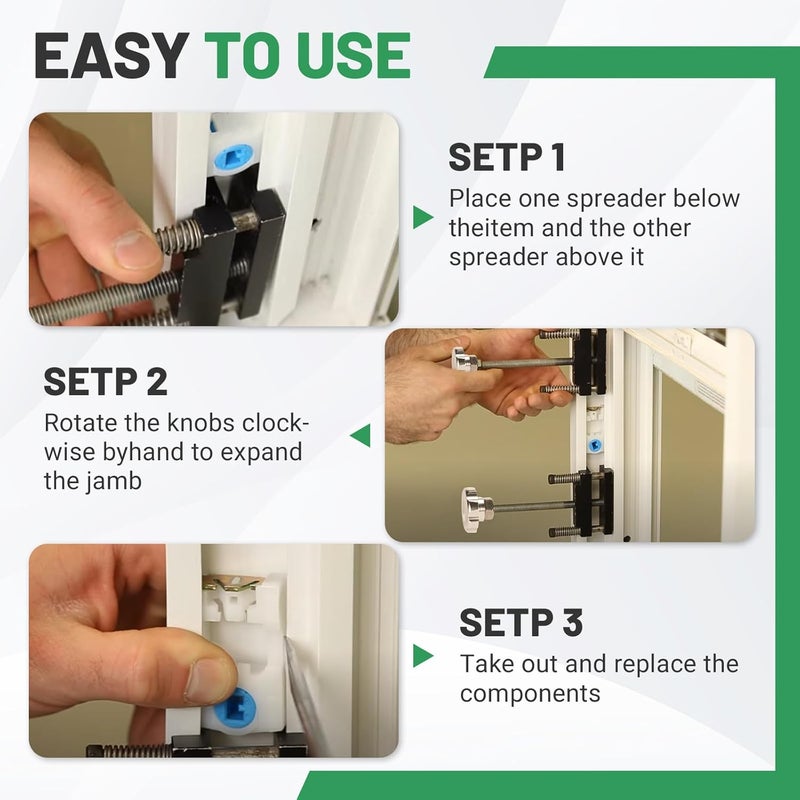 EASY TO USE

SETP 1
Place one spreader below theitem and the other spreader above it

SETP 2
Rotate the knobs clockwise byhand to expand the jamb

SETP 3
Take out and replace the components